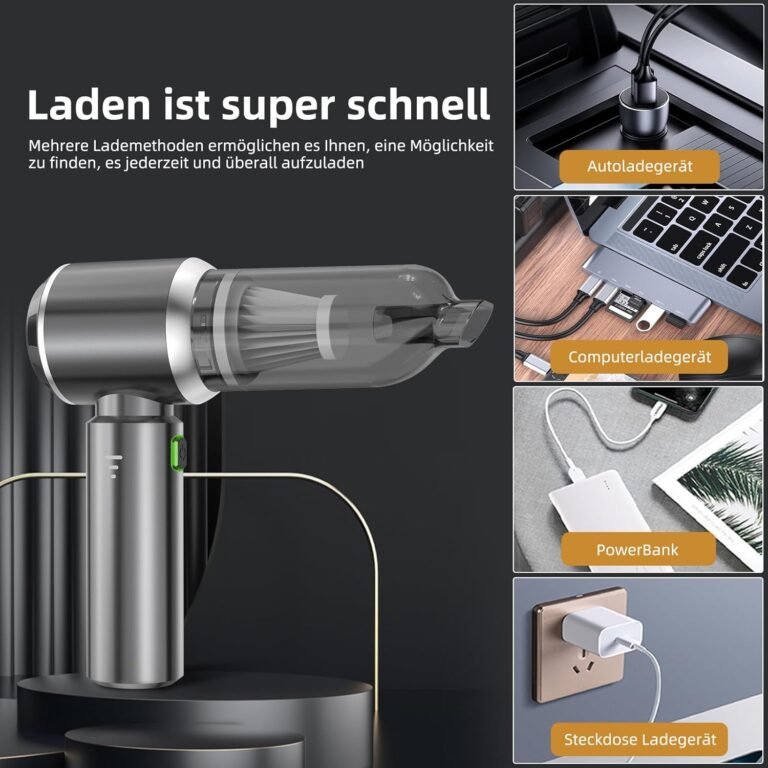 Laden ist super schnell

Mehrere Lademethoden ermöglichen es Ihnen, eine Möglichkeit zu finden, es jederzeit und überall aufzuladen

Autoladegerät

Computerladegerät

PowerBank

Steckdose Ladegerät